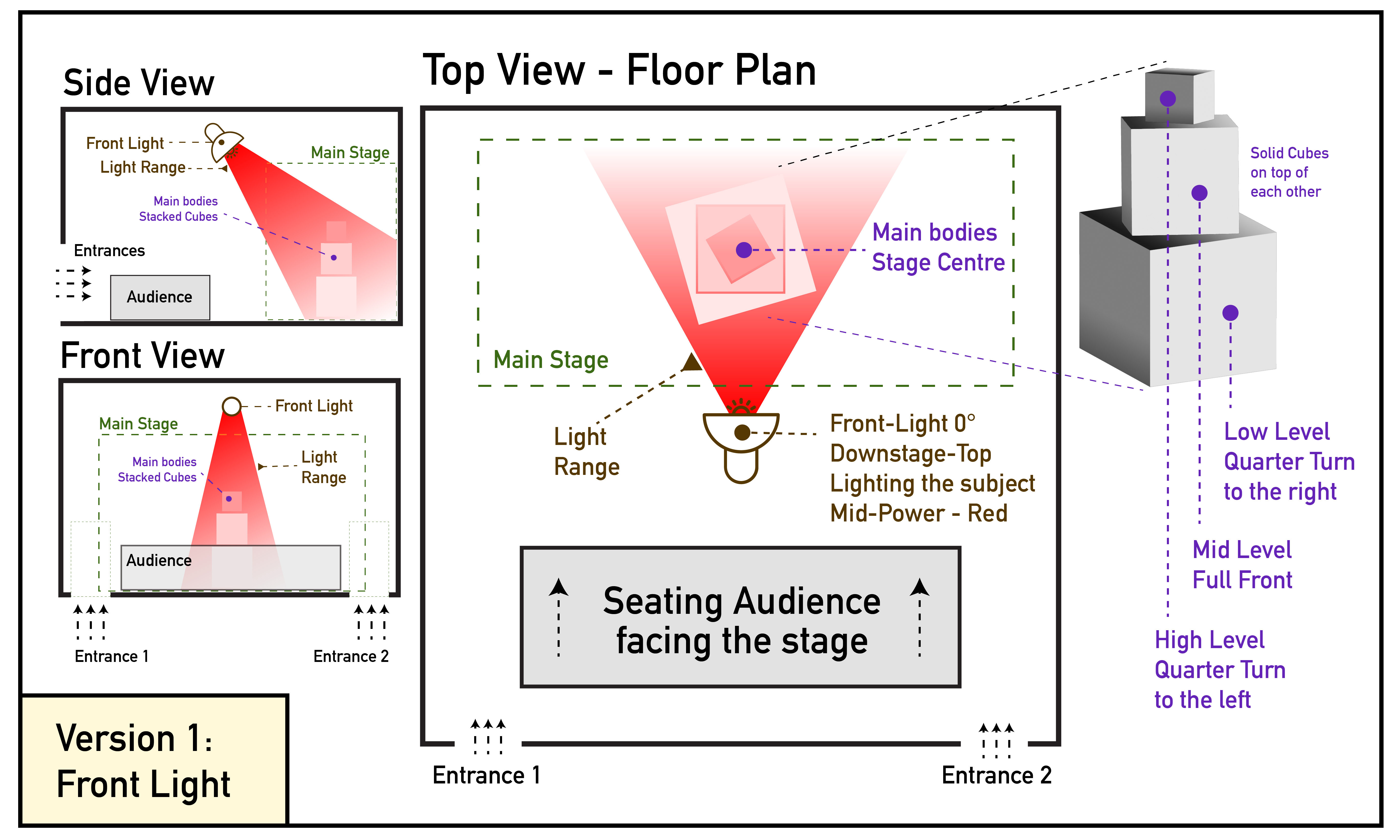 Side View

Front Light
Light Range
Main Stage
Main bodies
Stacked Cubes
Entrances
Audience

Front View

Front Light
Main Stage
Main bodies
Stacked Cubes
Light
Range
Audience
Entrance 1
Entrance 2

Version 1:
Front Light

Top View - Floor Plan

Main bodies
Stage Centre
Main Stage
Light
Range
Front-Light 0°
Downstage-Top
Lighting the subject
Mid-Power - Red
Seating Audience
facing the stage
Entrance 1
Entrance 2

Solid Cubes
on top of
each other
Low Level
Quarter Turn
to the right
Mid Level
Full Front
High Level
Quarter Turn
to the left